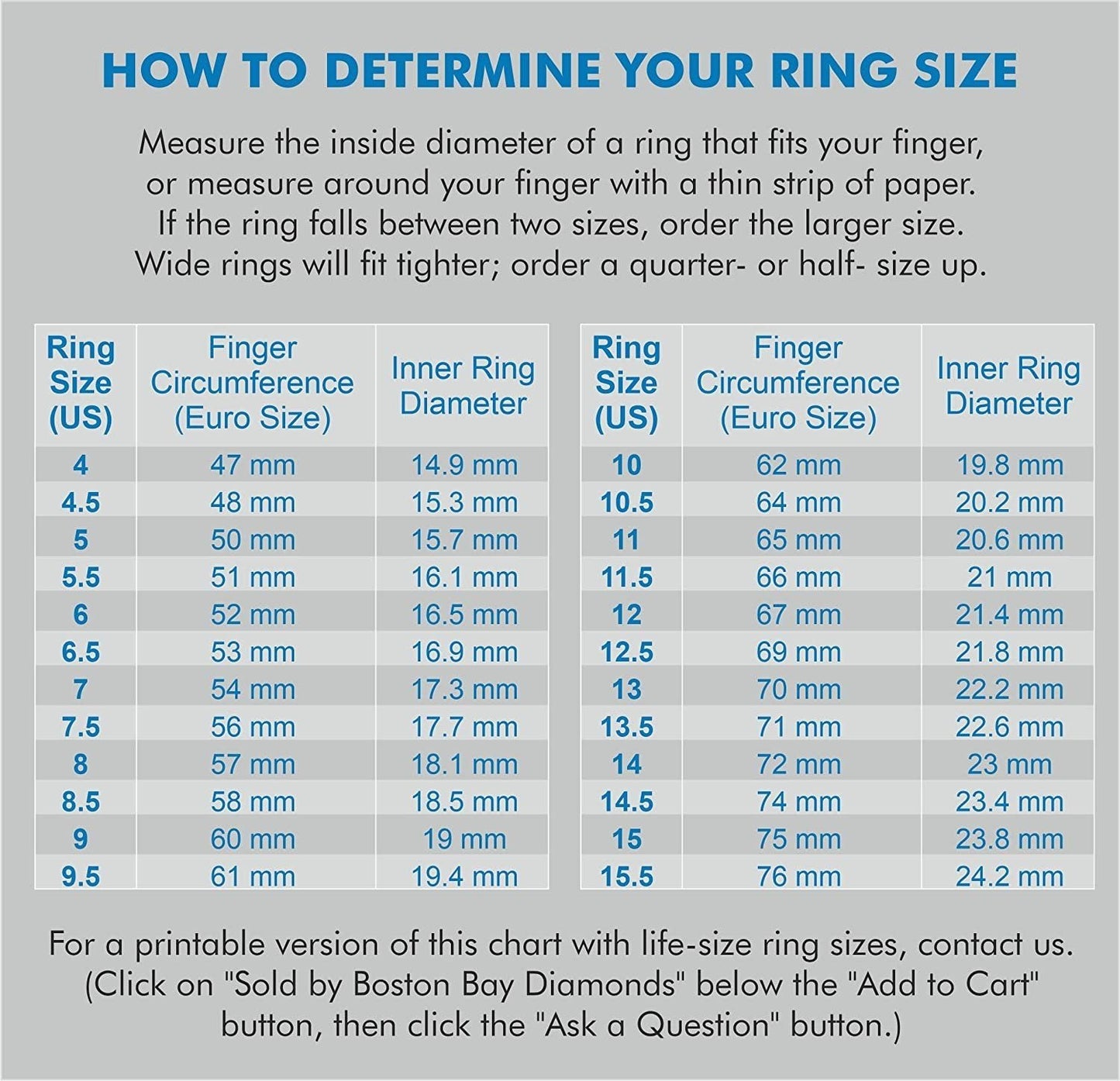 HOW TO DETERMINE YOUR RING SIZE

Measure the inside diameter of a ring that fits your finger, or measure around your finger with a thin strip of paper. If the ring falls between two sizes, order the larger size. Wide rings will fit tighter; order a quarter- or half- size up.

| Ring Size (US) | Finger Circumference (Euro Size) | Inner Ring Diameter |
|---|---|---|
| 4 | 47 mm | 14.9 mm |
| 4.5 | 48 mm | 15.3 mm |
| 5 | 50 mm | 15.7 mm |
| 5.5 | 51 mm | 16.1 mm |
| 6 | 52 mm | 16.5 mm |
| 6.5 | 53 mm | 16.9 mm |
| 7 | 54 mm | 17.3 mm |
| 7.5 | 56 mm | 17.7 mm |
| 8 | 57 mm | 18.1 mm |
| 8.5 | 58 mm | 18.5 mm |
| 9 | 60 mm | 19 mm |
| 9.5 | 61 mm | 19.4 mm |

| Ring Size (US) | Finger Circumference (Euro Size) | Inner Ring Diameter |
|---|---|---|
| 10 | 62 mm | 19.8 mm |
| 10.5 | 64 mm | 20.2 mm |
| 11 | 65 mm | 20.6 mm |
| 11.5 | 66 mm | 21 mm |
| 12 | 67 mm | 21.4 mm |
| 12.5 | 69 mm | 21.8 mm |
| 13 | 70 mm | 22.2 mm |
| 13.5 | 71 mm | 22.6 mm |
| 14 | 72 mm | 23 mm |
| 14.5 | 74 mm | 23.4 mm |
| 15 | 75 mm | 23.8 mm |
| 15.5 | 76 mm | 24.2 mm |

For a printable version of this chart with life-size ring sizes, contact us. (Click on "Sold by Boston Bay Diamonds" below the "Add to Cart" button, then click the "Ask a Question" button.)