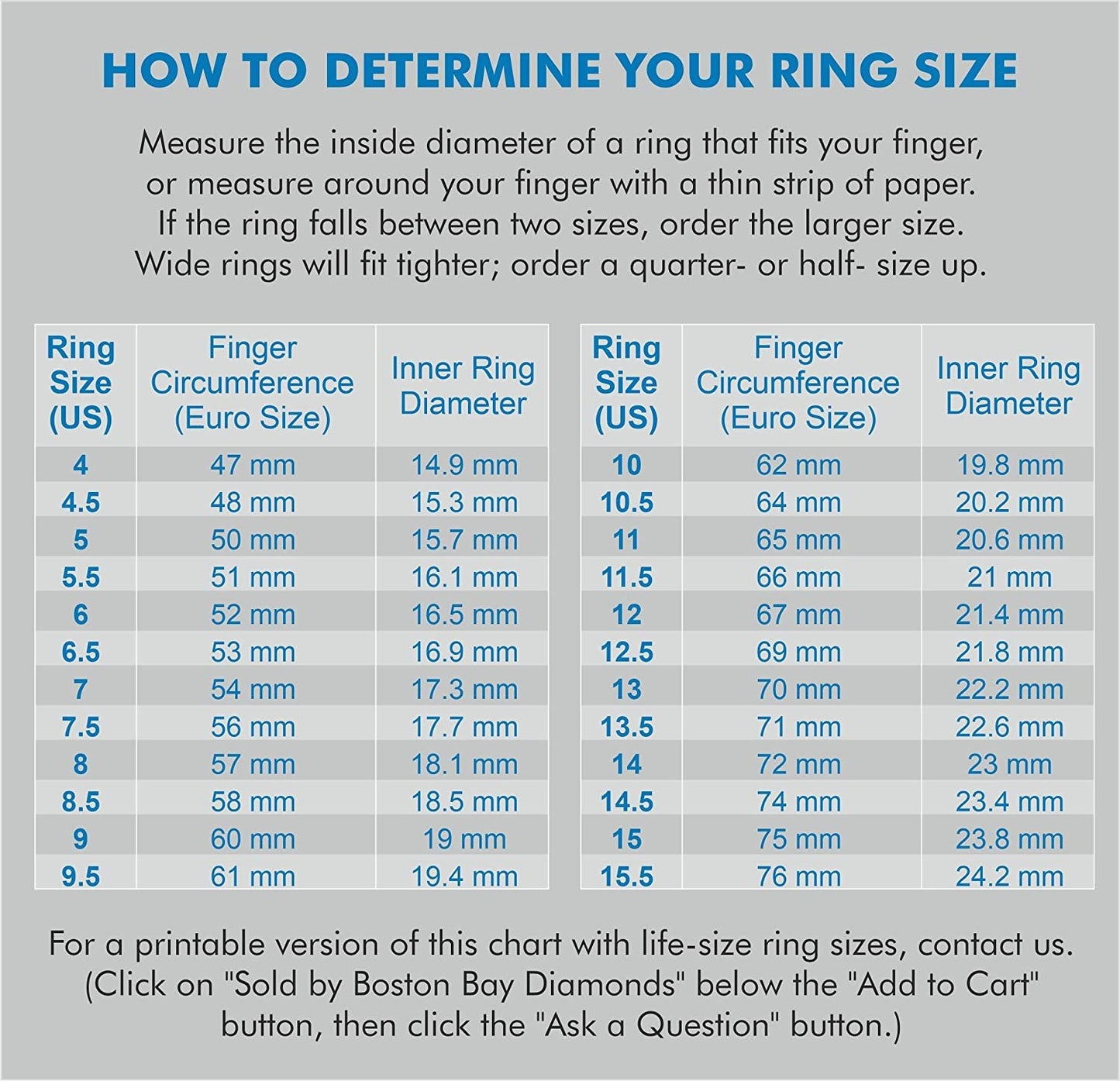 HOW TO DETERMINE YOUR RING SIZE

Measure the inside diameter of a ring that fits your finger, or measure around your finger with a thin strip of paper. If the ring falls between two sizes, order the larger size. Wide rings will fit tighter; order a quarter- or half- size up.

| Ring Size (US) | Finger Circumference (Euro Size) | Inner Ring Diameter |
|---|---|---|
| 4 | 47 mm | 14.9 mm |
| 4.5 | 48 mm | 15.3 mm |
| 5 | 50 mm | 15.7 mm |
| 5.5 | 51 mm | 16.1 mm |
| 6 | 52 mm | 16.5 mm |
| 6.5 | 53 mm | 16.9 mm |
| 7 | 54 mm | 17.3 mm |
| 7.5 | 56 mm | 17.7 mm |
| 8 | 57 mm | 18.1 mm |
| 8.5 | 58 mm | 18.5 mm |
| 9 | 60 mm | 19 mm |
| 9.5 | 61 mm | 19.4 mm |

| Ring Size (US) | Finger Circumference (Euro Size) | Inner Ring Diameter |
|---|---|---|
| 10 | 62 mm | 19.8 mm |
| 10.5 | 64 mm | 20.2 mm |
| 11 | 65 mm | 20.6 mm |
| 11.5 | 66 mm | 21 mm |
| 12 | 67 mm | 21.4 mm |
| 12.5 | 69 mm | 21.8 mm |
| 13 | 70 mm | 22.2 mm |
| 13.5 | 71 mm | 22.6 mm |
| 14 | 72 mm | 23 mm |
| 14.5 | 74 mm | 23.4 mm |
| 15 | 75 mm | 23.8 mm |
| 15.5 | 76 mm | 24.2 mm |

For a printable version of this chart with life-size ring sizes, contact us. (Click on "Sold by Boston Bay Diamonds" below the "Add to Cart" button, then click the "Ask a Question" button.)