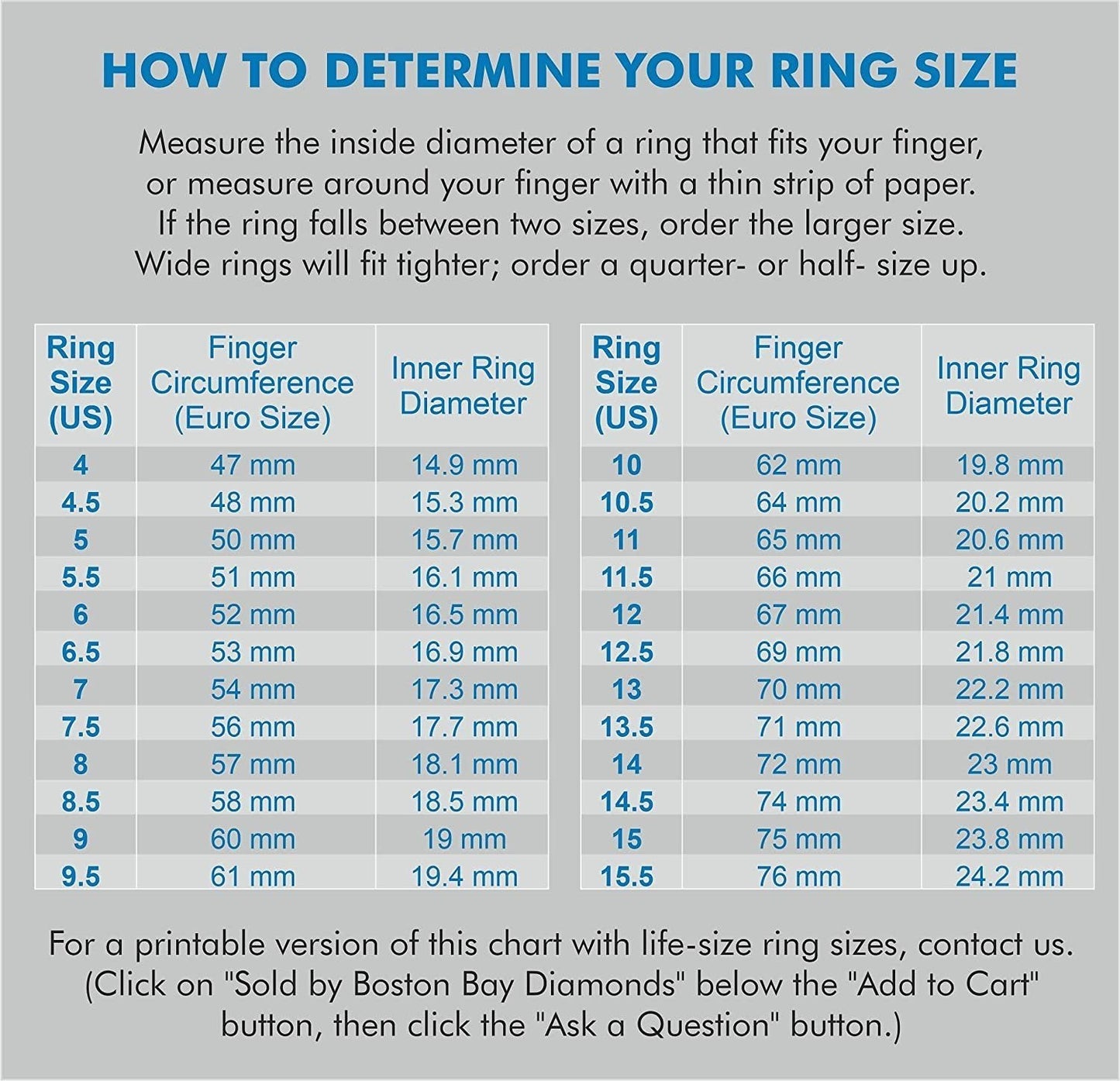 HOW TO DETERMINE YOUR RING SIZE

Measure the inside diameter of a ring that fits your finger, or measure around your finger with a thin strip of paper. If the ring falls between two sizes, order the larger size. Wide rings will fit tighter; order a quarter- or half- size up.

| Ring Size (US) | Finger Circumference (Euro Size) | Inner Ring Diameter |
|---|---|---|
| 4 | 47 mm | 14.9 mm |
| 4.5 | 48 mm | 15.3 mm |
| 5 | 50 mm | 15.7 mm |
| 5.5 | 51 mm | 16.1 mm |
| 6 | 52 mm | 16.5 mm |
| 6.5 | 53 mm | 16.9 mm |
| 7 | 54 mm | 17.3 mm |
| 7.5 | 56 mm | 17.7 mm |
| 8 | 57 mm | 18.1 mm |
| 8.5 | 58 mm | 18.5 mm |
| 9 | 60 mm | 19 mm |
| 9.5 | 61 mm | 19.4 mm |

| Ring Size (US) | Finger Circumference (Euro Size) | Inner Ring Diameter |
|---|---|---|
| 10 | 62 mm | 19.8 mm |
| 10.5 | 64 mm | 20.2 mm |
| 11 | 65 mm | 20.6 mm |
| 11.5 | 66 mm | 21 mm |
| 12 | 67 mm | 21.4 mm |
| 12.5 | 69 mm | 21.8 mm |
| 13 | 70 mm | 22.2 mm |
| 13.5 | 71 mm | 22.6 mm |
| 14 | 72 mm | 23 mm |
| 14.5 | 74 mm | 23.4 mm |
| 15 | 75 mm | 23.8 mm |
| 15.5 | 76 mm | 24.2 mm |

For a printable version of this chart with life-size ring sizes, contact us. (Click on "Sold by Boston Bay Diamonds" below the "Add to Cart" button, then click the "Ask a Question" button.)