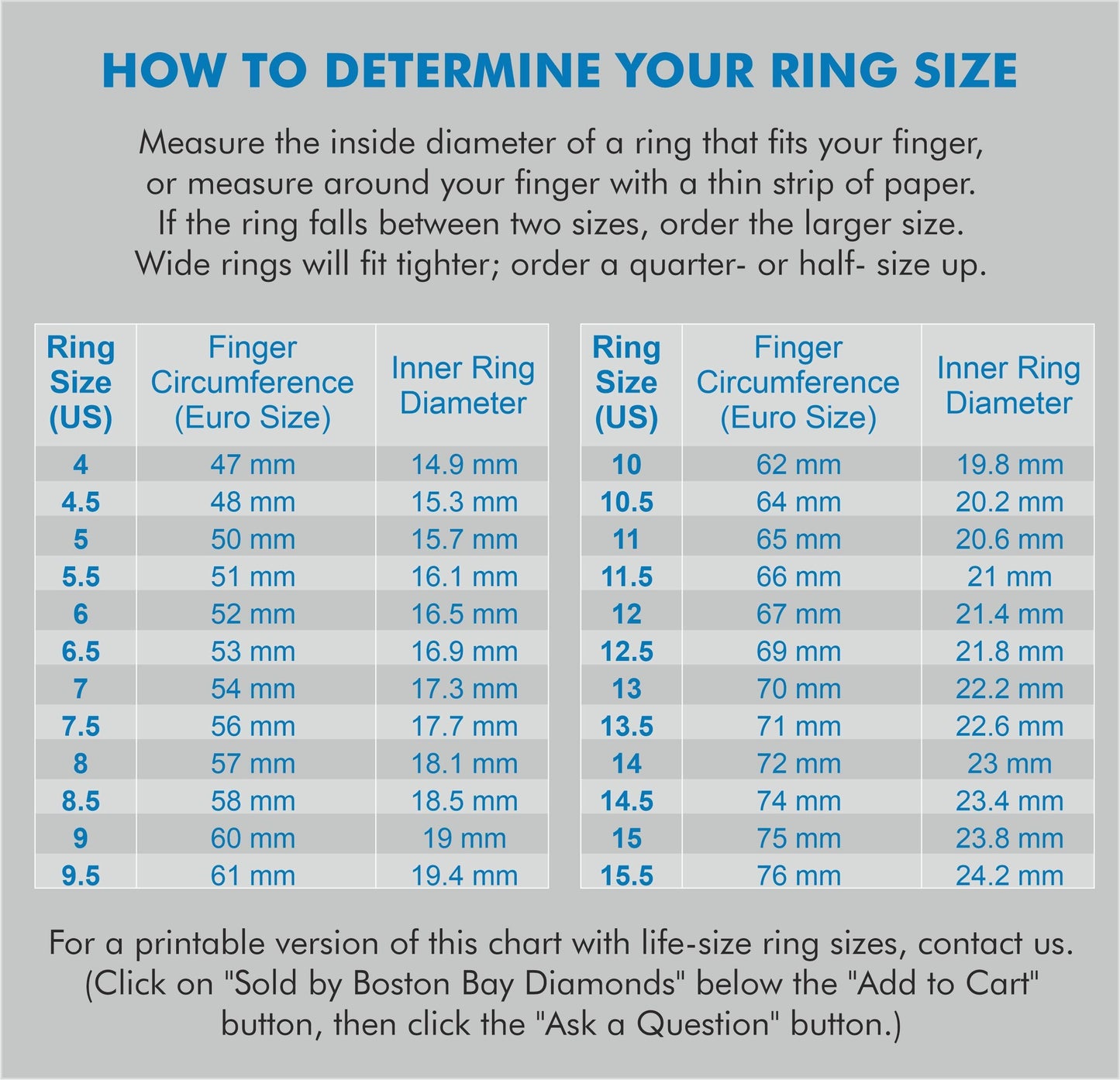 HOW TO DETERMINE YOUR RING SIZE

Measure the inside diameter of a ring that fits your finger, or measure around your finger with a thin strip of paper. If the ring falls between two sizes, order the larger size. Wide rings will fit tighter; order a quarter- or half- size up.

| Ring Size (US) | Finger Circumference (Euro Size) | Inner Ring Diameter |
|---|---|---|
| 4 | 47 mm | 14.9 mm |
| 4.5 | 48 mm | 15.3 mm |
| 5 | 50 mm | 15.7 mm |
| 5.5 | 51 mm | 16.1 mm |
| 6 | 52 mm | 16.5 mm |
| 6.5 | 53 mm | 16.9 mm |
| 7 | 54 mm | 17.3 mm |
| 7.5 | 56 mm | 17.7 mm |
| 8 | 57 mm | 18.1 mm |
| 8.5 | 58 mm | 18.5 mm |
| 9 | 60 mm | 19 mm |
| 9.5 | 61 mm | 19.4 mm |

| Ring Size (US) | Finger Circumference (Euro Size) | Inner Ring Diameter |
|---|---|---|
| 10 | 62 mm | 19.8 mm |
| 10.5 | 64 mm | 20.2 mm |
| 11 | 65 mm | 20.6 mm |
| 11.5 | 66 mm | 21 mm |
| 12 | 67 mm | 21.4 mm |
| 12.5 | 69 mm | 21.8 mm |
| 13 | 70 mm | 22.2 mm |
| 13.5 | 71 mm | 22.6 mm |
| 14 | 72 mm | 23 mm |
| 14.5 | 74 mm | 23.4 mm |
| 15 | 75 mm | 23.8 mm |
| 15.5 | 76 mm | 24.2 mm |

For a printable version of this chart with life-size ring sizes, contact us. (Click on "Sold by Boston Bay Diamonds" below the "Add to Cart" button, then click the "Ask a Question" button.)