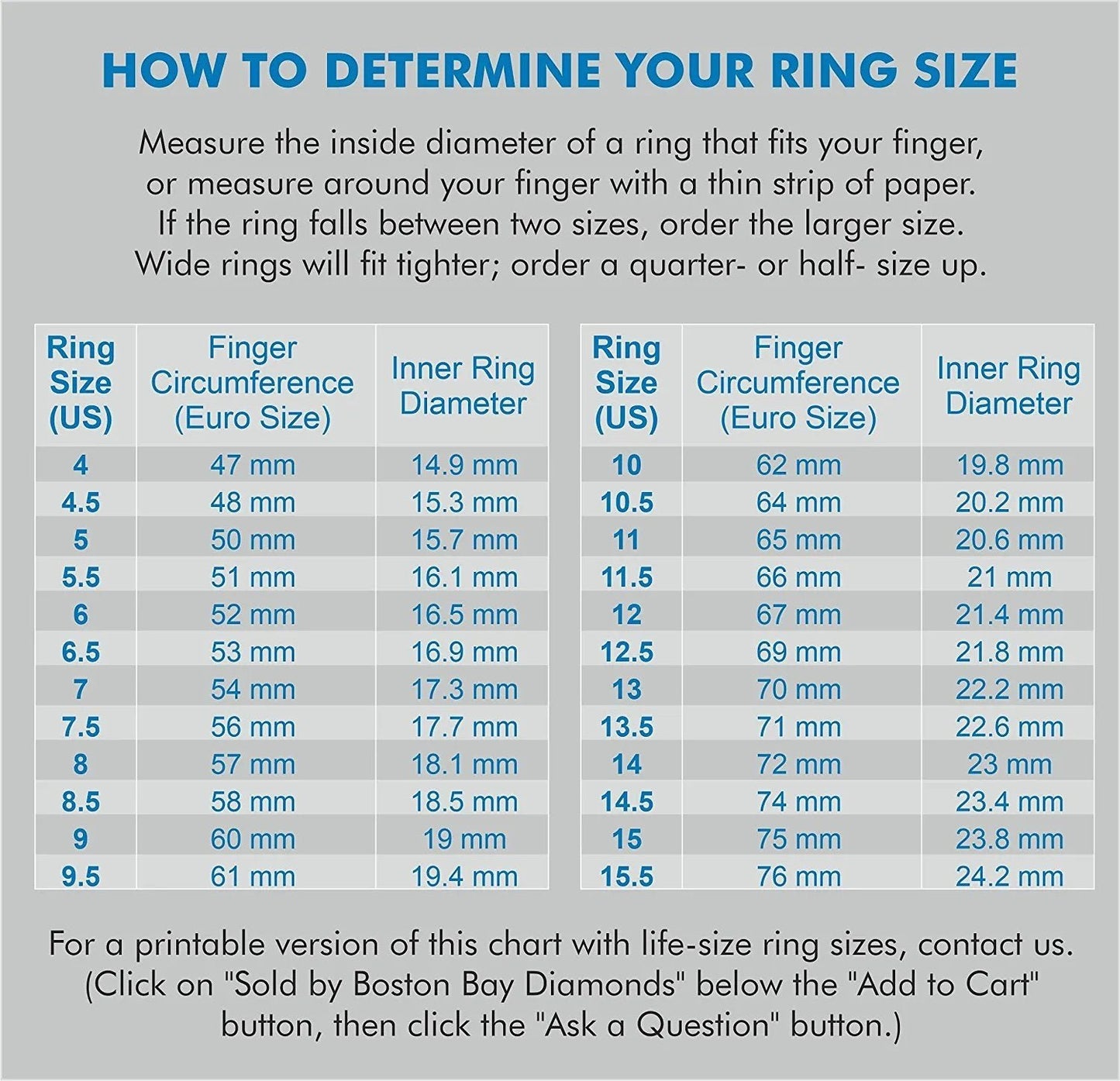 HOW TO DETERMINE YOUR RING SIZE

Measure the inside diameter of a ring that fits your finger, or measure around your finger with a thin strip of paper. If the ring falls between two sizes, order the larger size. Wide rings will fit tighter; order a quarter- or half- size up.

| Ring Size (US) | Finger Circumference (Euro Size) | Inner Ring Diameter |
|---|---|---|
| 4 | 47 mm | 14.9 mm |
| 4.5 | 48 mm | 15.3 mm |
| 5 | 50 mm | 15.7 mm |
| 5.5 | 51 mm | 16.1 mm |
| 6 | 52 mm | 16.5 mm |
| 6.5 | 53 mm | 16.9 mm |
| 7 | 54 mm | 17.3 mm |
| 7.5 | 56 mm | 17.7 mm |
| 8 | 57 mm | 18.1 mm |
| 8.5 | 58 mm | 18.5 mm |
| 9 | 60 mm | 19 mm |
| 9.5 | 61 mm | 19.4 mm |

| Ring Size (US) | Finger Circumference (Euro Size) | Inner Ring Diameter |
|---|---|---|
| 10 | 62 mm | 19.8 mm |
| 10.5 | 64 mm | 20.2 mm |
| 11 | 65 mm | 20.6 mm |
| 11.5 | 66 mm | 21 mm |
| 12 | 67 mm | 21.4 mm |
| 12.5 | 69 mm | 21.8 mm |
| 13 | 70 mm | 22.2 mm |
| 13.5 | 71 mm | 22.6 mm |
| 14 | 72 mm | 23 mm |
| 14.5 | 74 mm | 23.4 mm |
| 15 | 75 mm | 23.8 mm |
| 15.5 | 76 mm | 24.2 mm |

For a printable version of this chart with life-size ring sizes, contact us. (Click on "Sold by Boston Bay Diamonds" below the "Add to Cart" button, then click the "Ask a Question" button.)