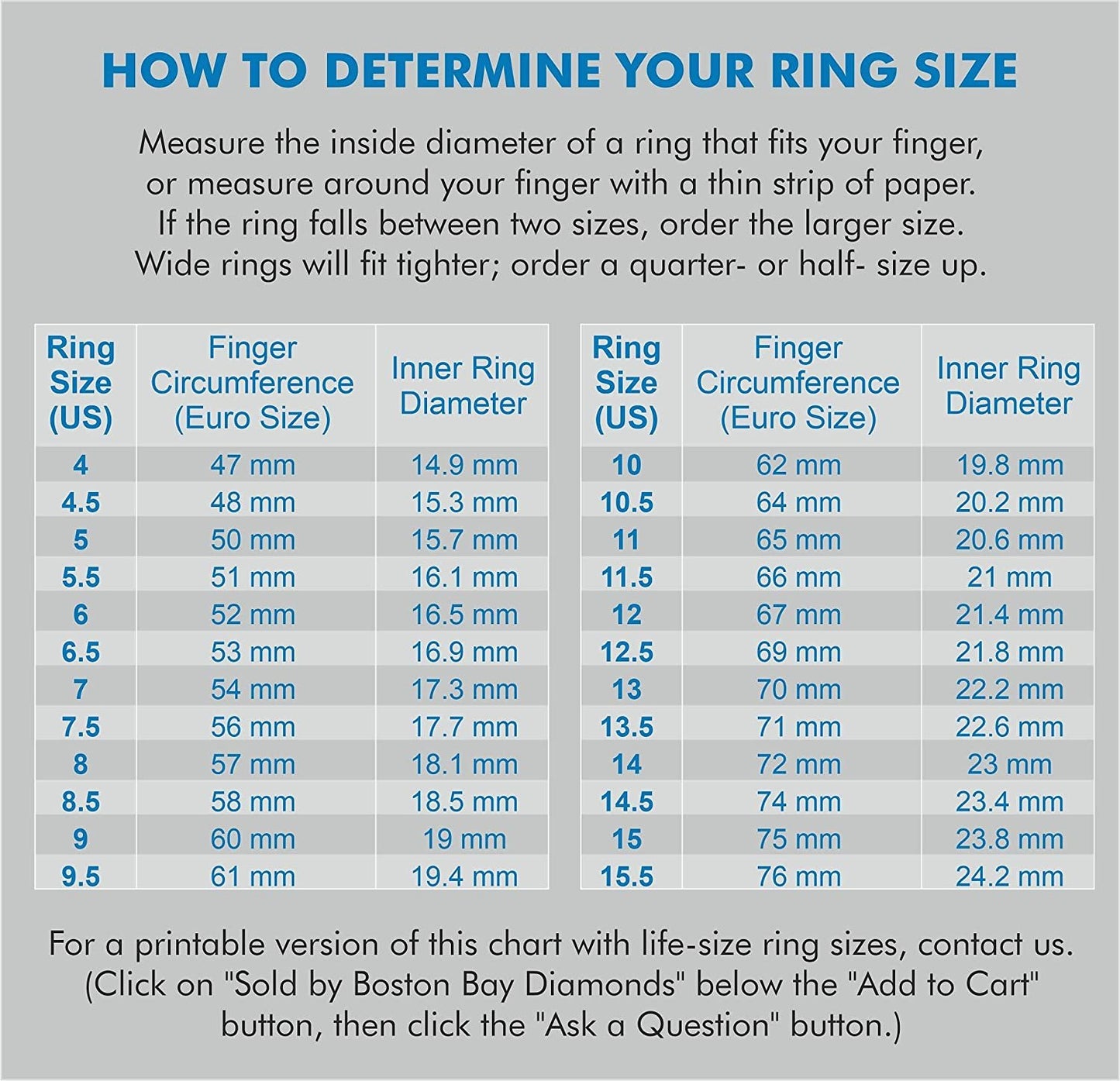 HOW TO DETERMINE YOUR RING SIZE

Measure the inside diameter of a ring that fits your finger, or measure around your finger with a thin strip of paper. If the ring falls between two sizes, order the larger size. Wide rings will fit tighter; order a quarter- or half- size up.

| Ring Size (US) | Finger Circumference (Euro Size) | Inner Ring Diameter |
|---|---|---|
| 4 | 47 mm | 14.9 mm |
| 4.5 | 48 mm | 15.3 mm |
| 5 | 50 mm | 15.7 mm |
| 5.5 | 51 mm | 16.1 mm |
| 6 | 52 mm | 16.5 mm |
| 6.5 | 53 mm | 16.9 mm |
| 7 | 54 mm | 17.3 mm |
| 7.5 | 56 mm | 17.7 mm |
| 8 | 57 mm | 18.1 mm |
| 8.5 | 58 mm | 18.5 mm |
| 9 | 60 mm | 19 mm |
| 9.5 | 61 mm | 19.4 mm |

| Ring Size (US) | Finger Circumference (Euro Size) | Inner Ring Diameter |
|---|---|---|
| 10 | 62 mm | 19.8 mm |
| 10.5 | 64 mm | 20.2 mm |
| 11 | 65 mm | 20.6 mm |
| 11.5 | 66 mm | 21 mm |
| 12 | 67 mm | 21.4 mm |
| 12.5 | 69 mm | 21.8 mm |
| 13 | 70 mm | 22.2 mm |
| 13.5 | 71 mm | 22.6 mm |
| 14 | 72 mm | 23 mm |
| 14.5 | 74 mm | 23.4 mm |
| 15 | 75 mm | 23.8 mm |
| 15.5 | 76 mm | 24.2 mm |

For a printable version of this chart with life-size ring sizes, contact us. (Click on "Sold by Boston Bay Diamonds" below the "Add to Cart" button, then click the "Ask a Question" button.)